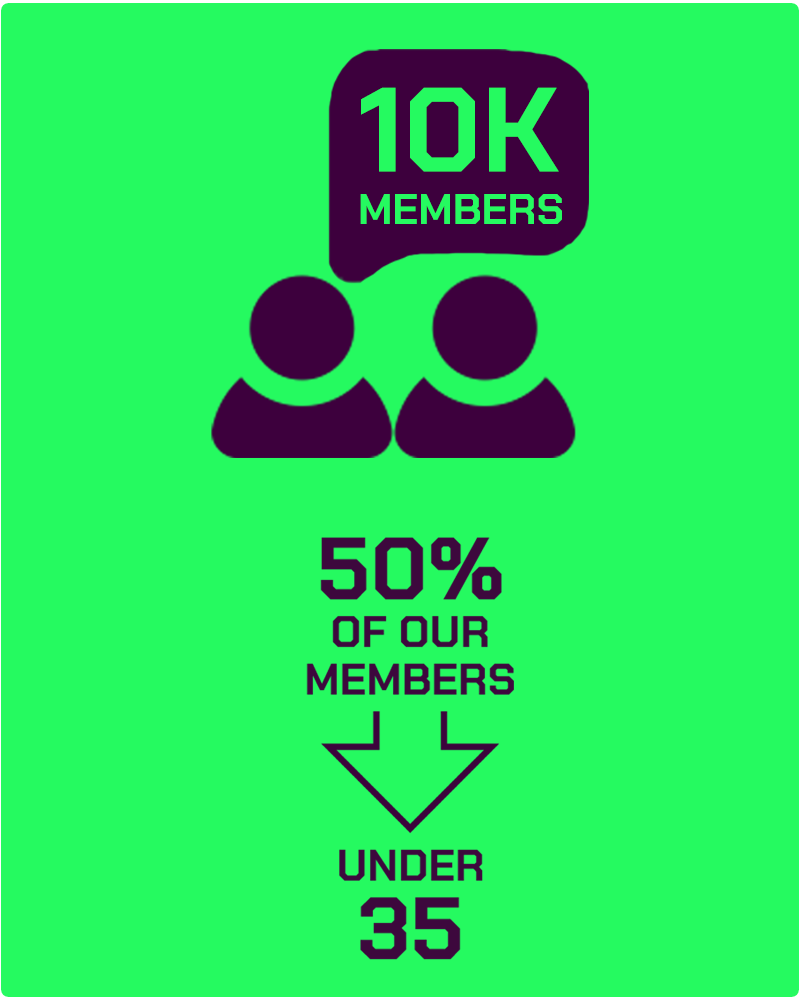 10K
MEMBERS

50%
OF OUR
MEMBERS

UNDER
35