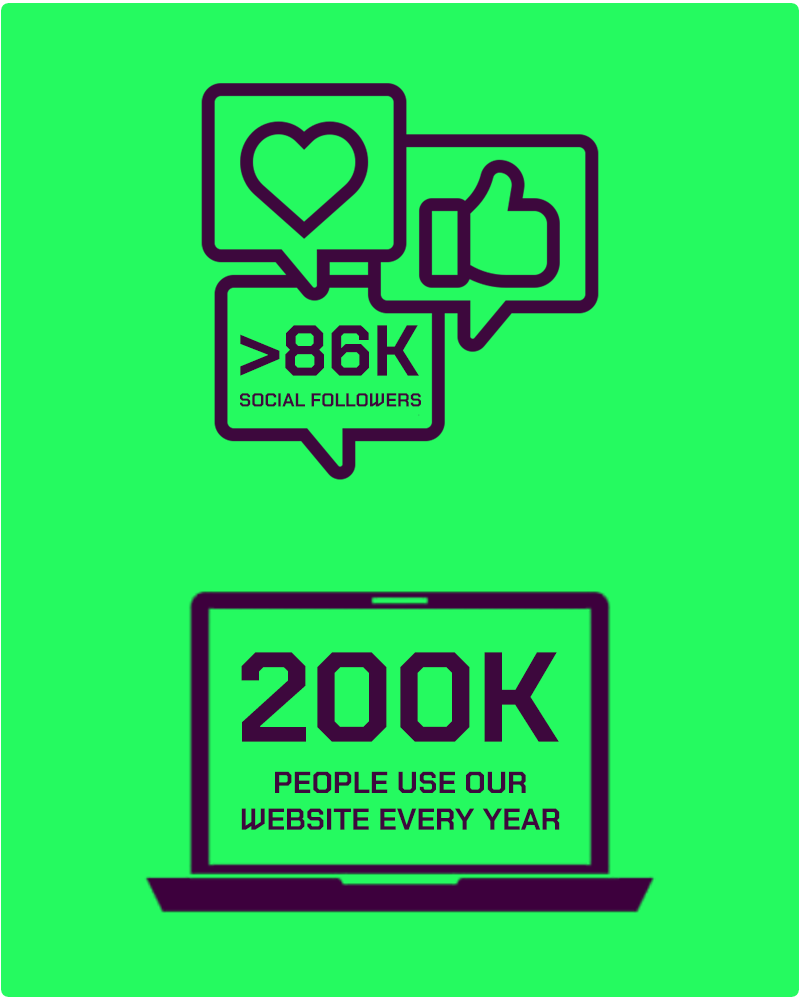 >86K
SOCIAL FOLLOWERS

200K
PEOPLE USE OUR WEBSITE EVERY YEAR