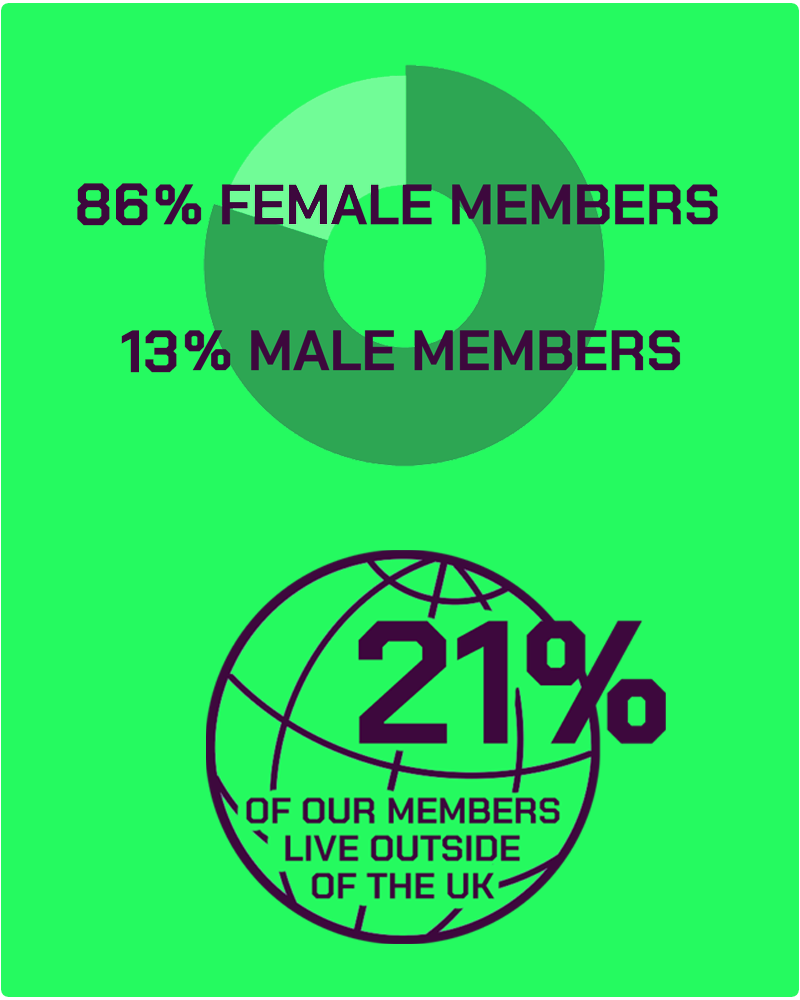 86% FEMALE MEMBERS

13% MALE MEMBERS

21%

OF OUR MEMBERS LIVE OUTSIDE OF THE UK